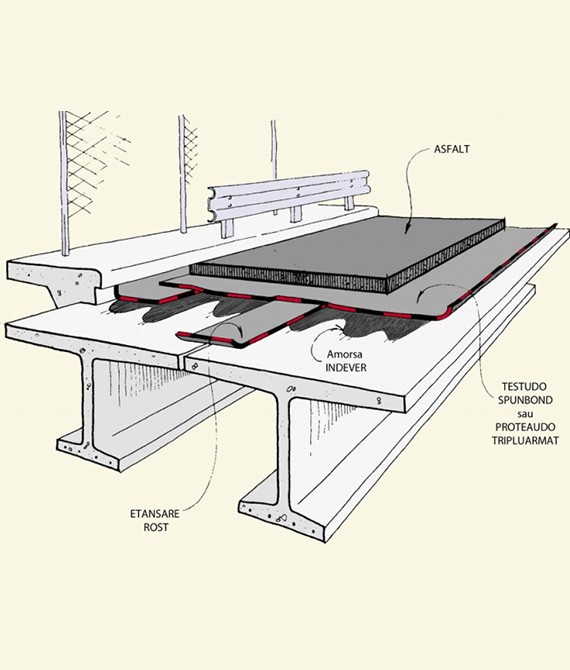 ASFALT

Amorsa
INDEVER

TESTUDO
SPUNBOND
sau
PROTEAUDO
TRIPLUARMAT

ETANSARE
ROST