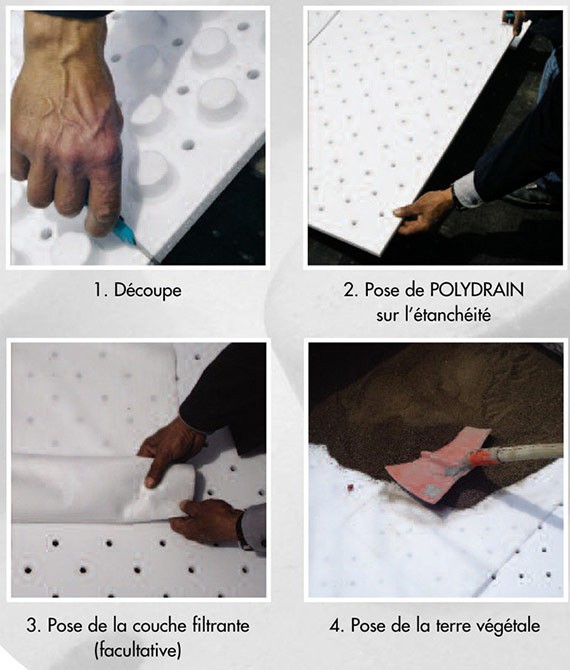 1. Découpe

2. Pose de POLYDRAIN sur l'étanchéité

3. Pose de la couche filtrante (facultative)

4. Pose de la terre végétale